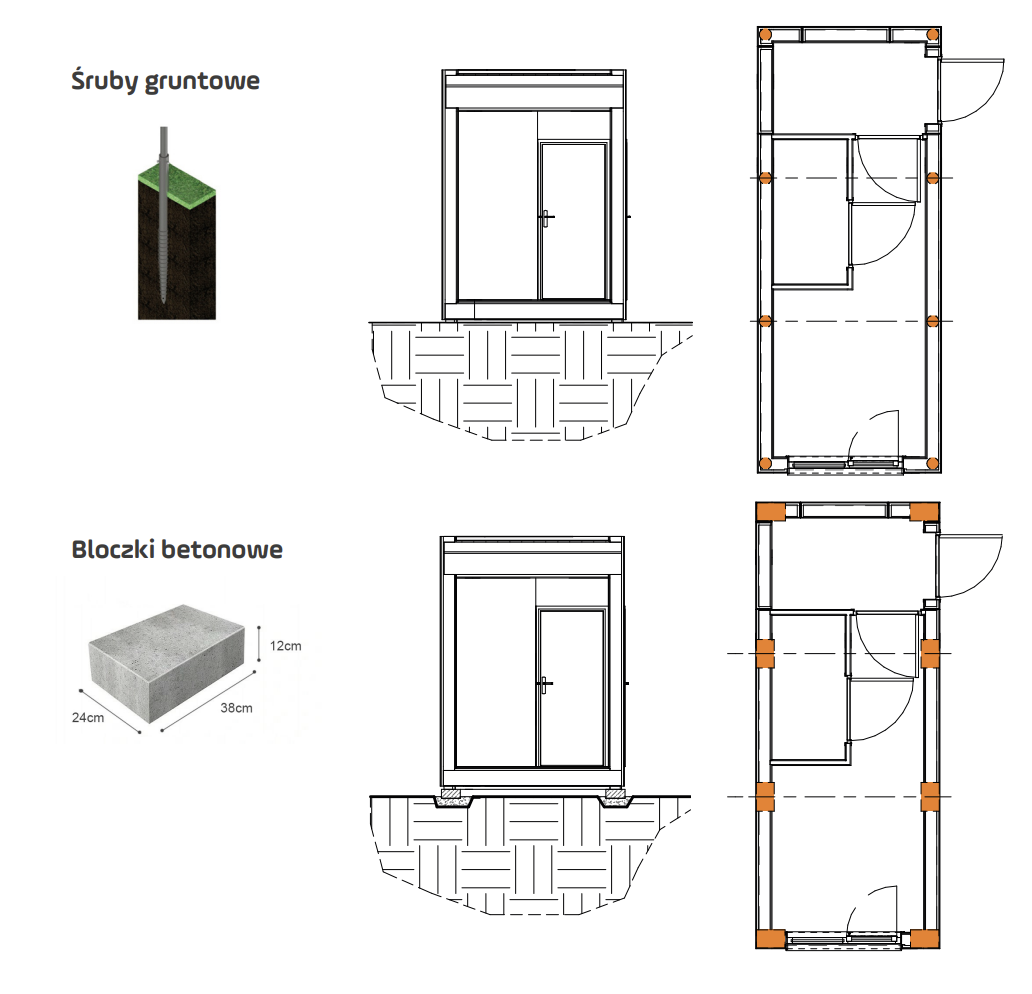 Śruby gruntowe

Bloczki betonowe

12cm

24cm

38cm